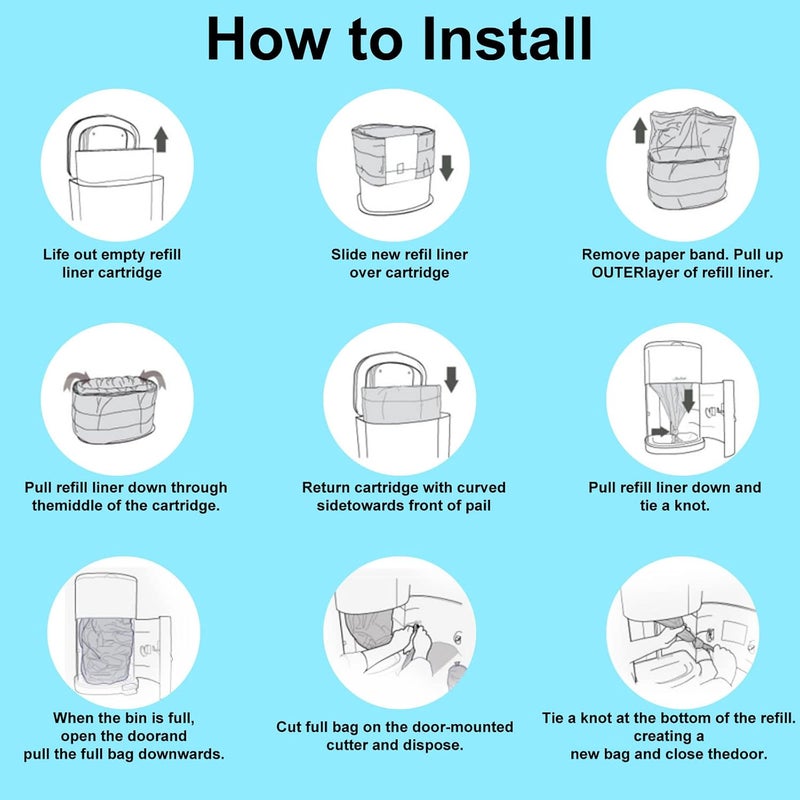 How to Install

Life out empty refill liner cartridge

Slide new refil liner over cartridge

Remove paper band. Pull up OUTERlayer of refill liner.

Pull refill liner down through themiddle of the cartridge.

Return cartridge with curved sidetowards front of pail

Pull refill liner down and tie a knot.

When the bin is full, open the doorand pull the full bag downwards.

Cut full bag on the door-mounted cutter and dispose.

Tie a knot at the bottom of the refill. creating a new bag and close thedoor.